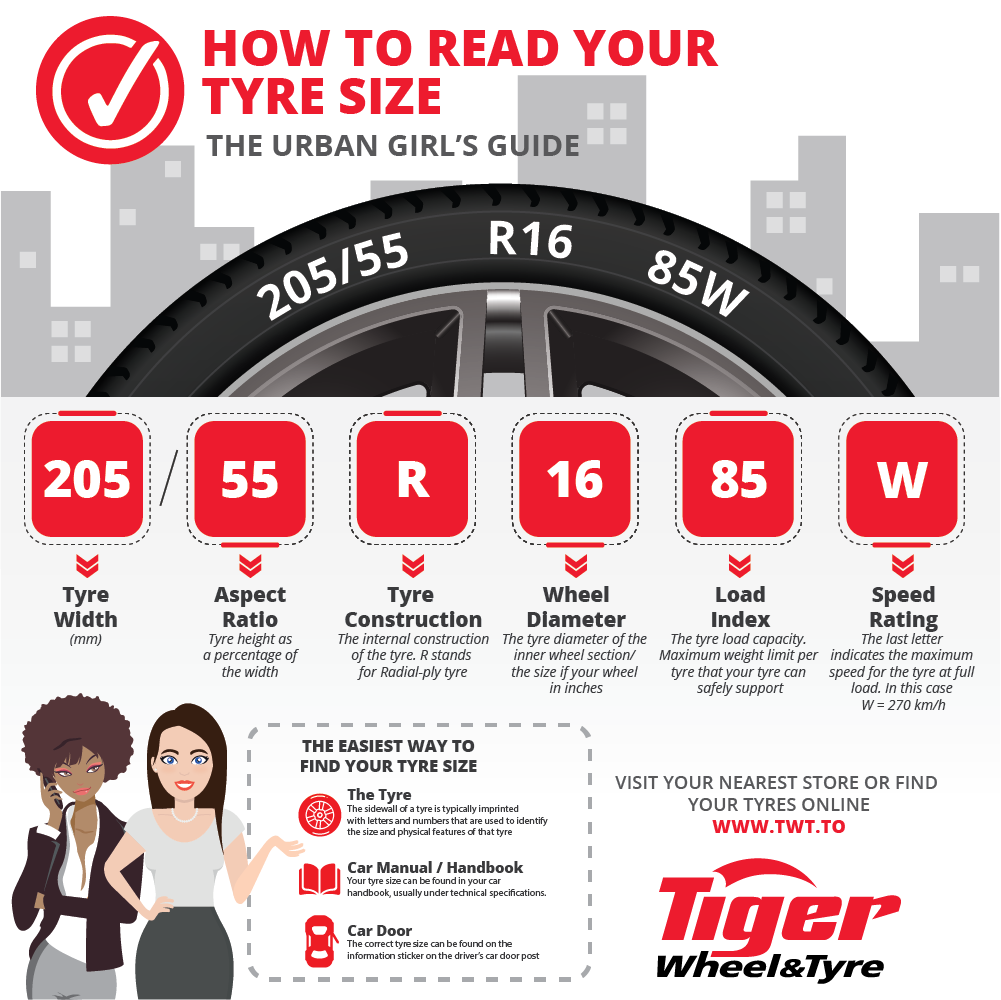 HOW TO READ YOUR TYRE SIZE

THE URBAN GIRL'S GUIDE

205/55 R16 85W

205 / 55 R 16 85 W

Tyre Width
(mm)

Aspect Ratio
Tyre height as a percentage of the width

Tyre Construction
The internal construction of the tyre. R stands for Radial-ply tyre

Wheel Diameter
The tyre diameter of the inner wheel section/ the size if your wheel in inches

Load Index
The tyre load capacity. Maximum weight limit per tyre that your tyre can safely support

Speed Rating
The last letter indicates the maximum speed for the tyre at full load. In this case W = 270 km/h

THE EASIEST WAY TO FIND YOUR TYRE SIZE

The Tyre
The sidewall of a tyre is typically imprinted with letters and numbers that are used to identify the size and physical features of that tyre

Car Manual / Handbook
Your tyre size can be found in your car handbook, usually under technical specifications.

Car Door
The correct tyre size can be found on the information sticker on the driver's car door post

VISIT YOUR NEAREST STORE OR FIND YOUR TYRES ONLINE
WWW.TWT.TO

Tiger
Wheel&Tyre